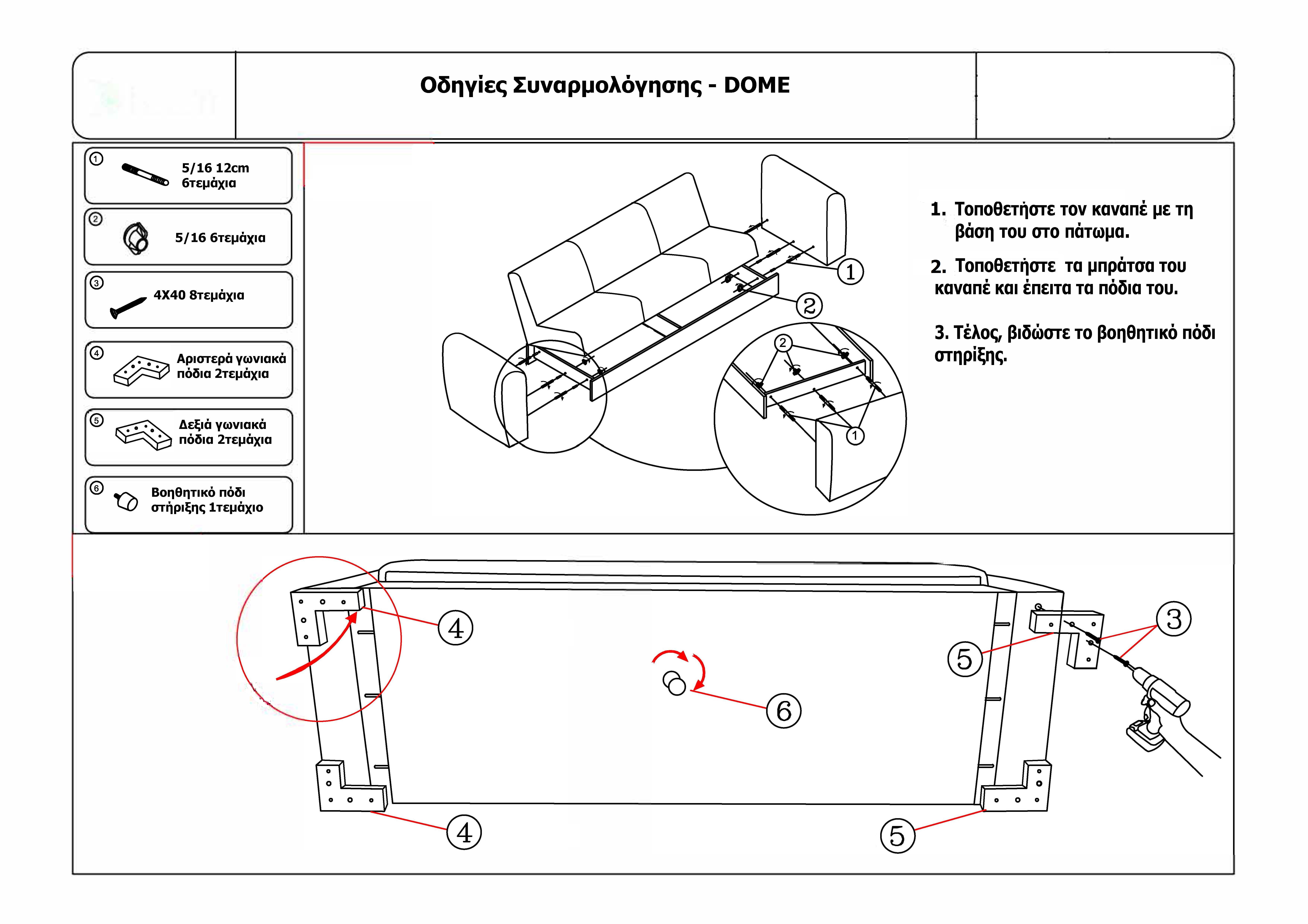 Οδηγίες Συναρμολόγησης - DOME

1 5/16 12cm 6τεμάχια

2 5/16 6τεμάχια

3 4X40 8τεμάχια

4 Αριστερά γωνιακά πόδια 2τεμάχια

5 Δεξιά γωνιακά πόδια 2τεμάχια

6 Βοηθητικό πόδι στήριξης 1τεμάχιο

1

2

2

1

1. Τοποθετήστε τον καναπέ με τη βάση του στο πάτωμα.

2. Τοποθετήστε τα μπράτσα του καναπέ και έπειτα τα πόδια του.

3. Τέλος, βιδώστε το βοηθητικό πόδι στηρίξης.

4

3

5

6

4

5